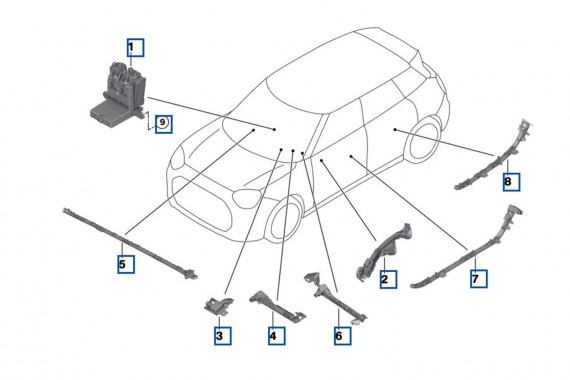 1
9
8
5
2
7
3
4
6