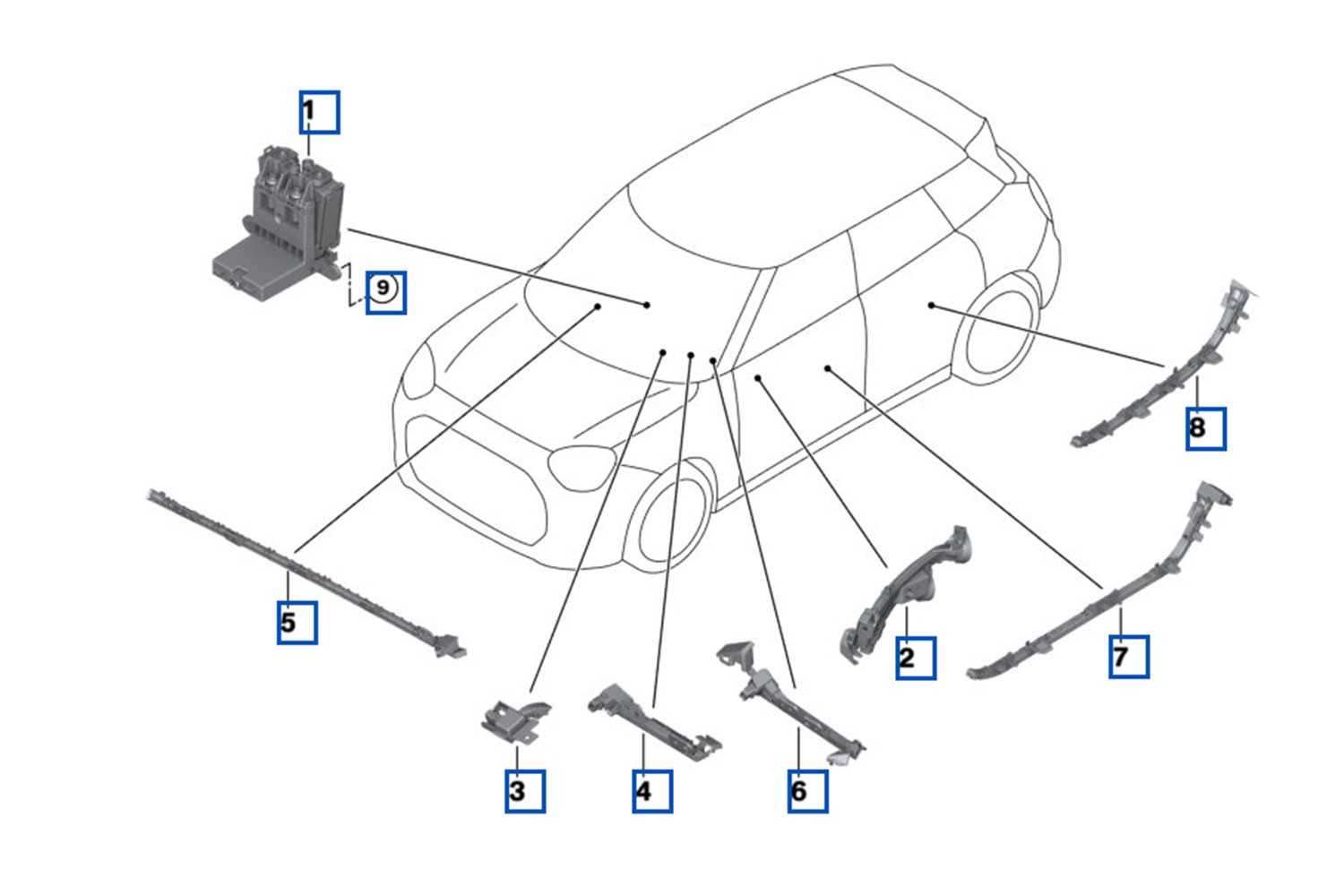 1
9
8
5
2
7
3
4
6